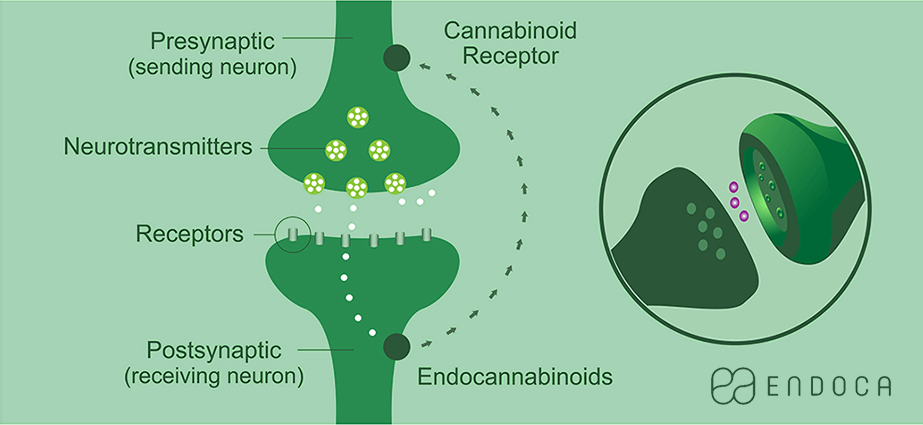 Presynaptic
(sending neuron)

Cannabinoid
Receptor

Neurotransmitters

Receptors

Postsynaptic
(receiving neuron)

Endocannabinoids

ENDOCA