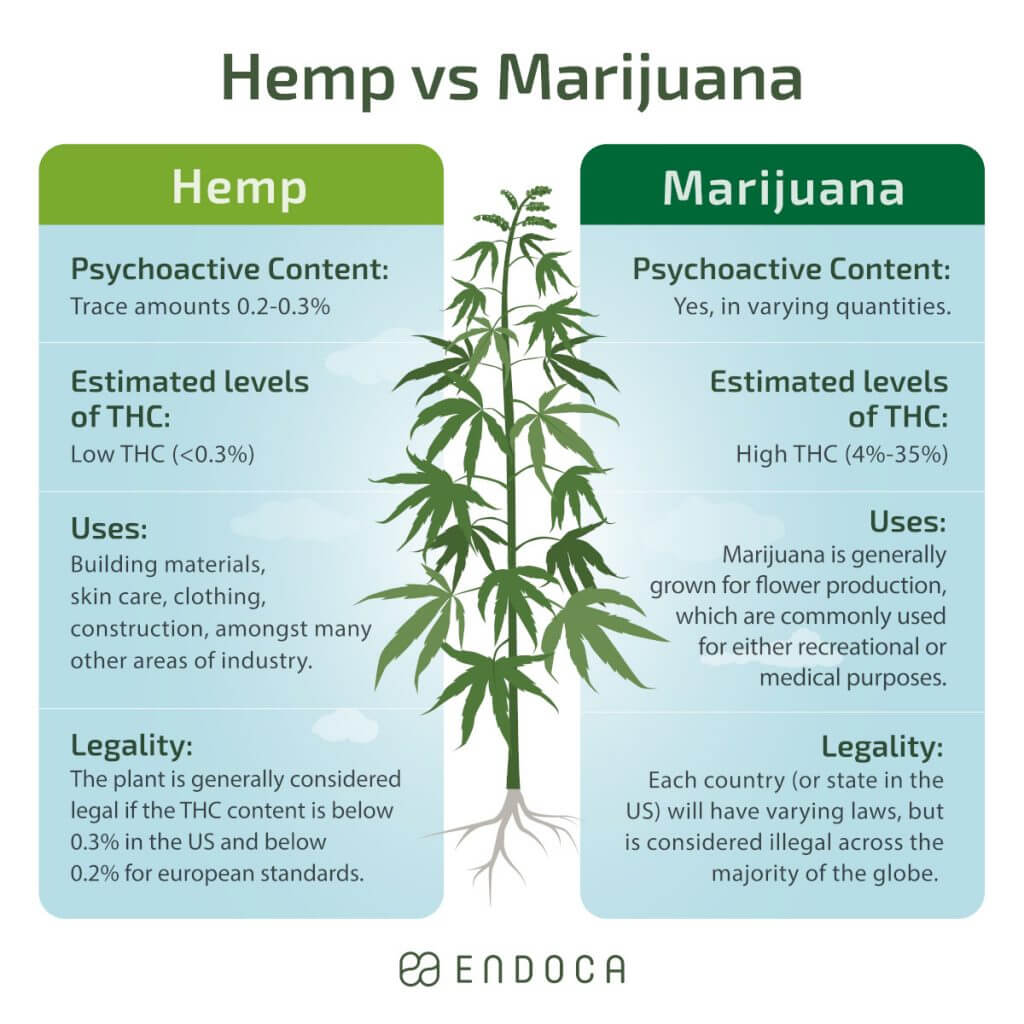 Hemp vs Marijuana

Hemp

Psychoactive Content:
Trace amounts 0.2-0.3%

Estimated levels of THC:
Low THC (<0.3%)

Uses:
Building materials, skin care, clothing, construction, amongst many other areas of industry.

Legality:
The plant is generally considered legal if the THC content is below 0.3% in the US and below 0.2% for european standards.

Marijuana

Psychoactive Content:
Yes, in varying quantities.

Estimated levels of THC:
High THC (4%-35%)

Uses:
Marijuana is generally grown for flower production, which are commonly used for either recreational or medical purposes.

Legality:
Each country (or state in the US) will have varying laws, but is considered illegal across the majority of the globe.

ENDOCA